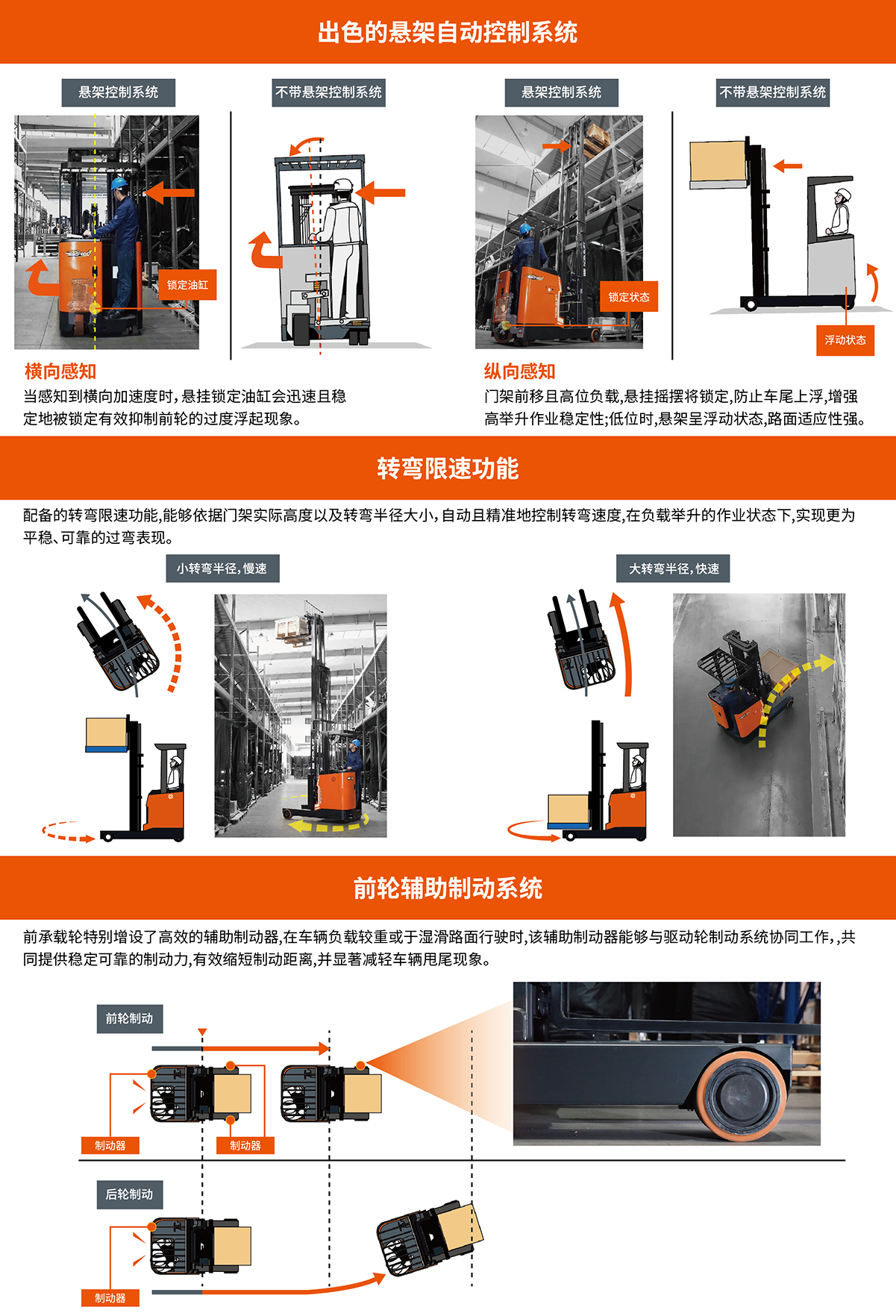 出色的悬架自动控制系统

悬架控制系统

不带悬架控制系统

悬架控制系统

不带悬架控制系统

锁定油缸

锁定状态

浮动状态

横向感知

当感知到横向加速度时，悬挂锁定油缸会迅速且稳定地被锁定有效抑制前轮的过度浮起现象。

纵向感知

门架前移且高位负载,悬挂摇摆将锁定,防止车尾上浮,增强高举升作业稳定性;低位时,悬架呈浮动状态,路面适应性强。

转弯限速功能

配备的转弯限速功能,能够依据门架实际高度以及转弯半径大小,自动且精准地控制转弯速度,在负载举升的作业状态下,实现更为平稳、可靠的过弯表现。

小转弯半径，慢速

大转弯半径，快速

前轮辅助制动系统

前承载轮特别增设了高效的辅助制动器,在车辆负载较重或于湿滑路面行驶时,该辅助制动器能够与驱动轮制动系统协同工作,,共同提供稳定可靠的制动力,有效缩短制动距离,并显著减轻车辆甩尾现象。

前轮制动

制动器

制动器

后轮制动

制动器